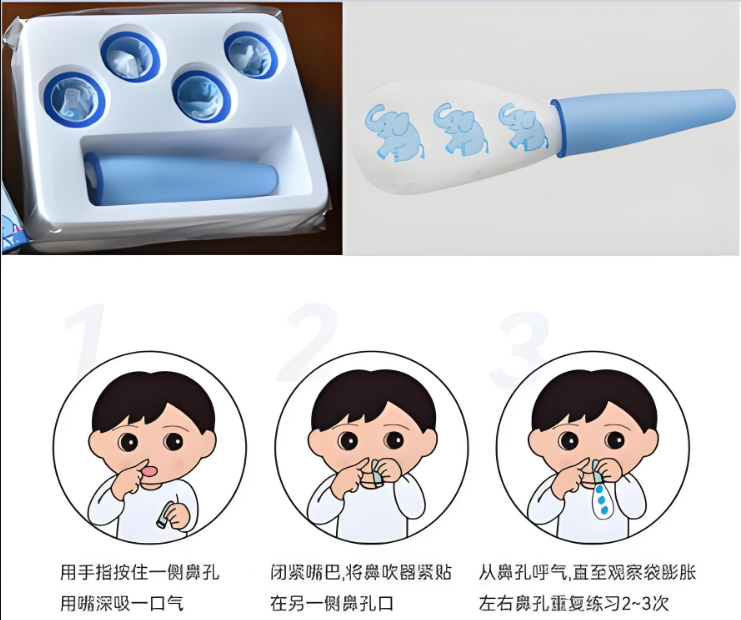 1

用手指按住一侧鼻孔
用嘴深吸一口气

2

闭紧嘴巴,将鼻吹器紧贴
在另一侧鼻孔口

3

从鼻孔呼气,直至观察袋膨胀
左右鼻孔重复练习2~3次