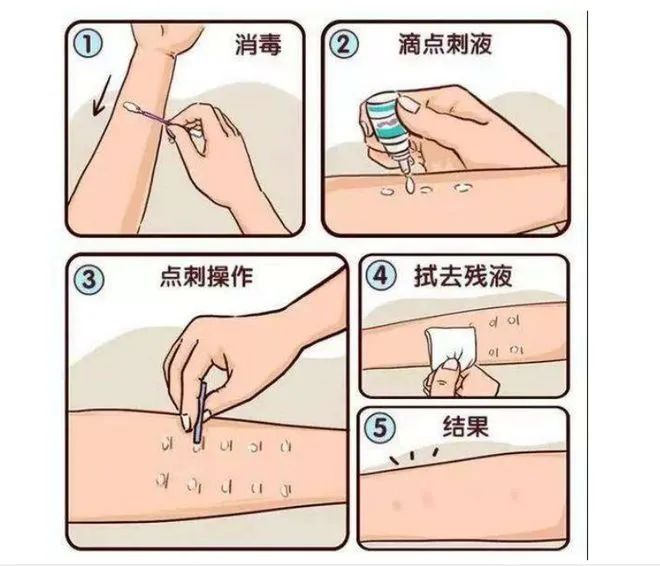 ① 消毒

② 滴点刺液

③ 点刺操作

④ 拭去残液

⑤ 结果